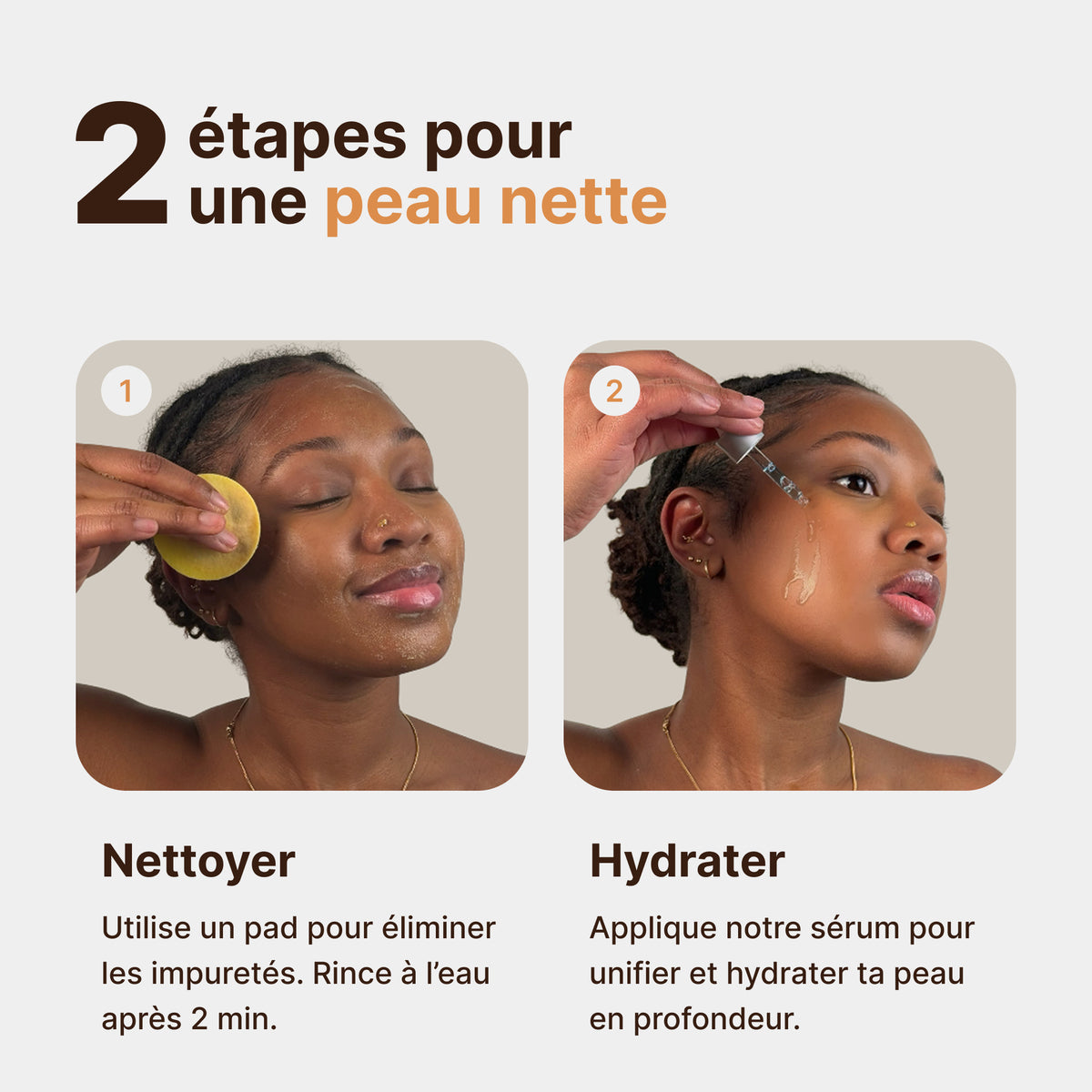 2 étapes pour une peau nette

1

Nettoyer

Utilise un pad pour éliminer les impuretés. Rince à l'eau après 2 min.

2

Hydrater

Applique notre sérum pour unifier et hydrater ta peau en profondeur.